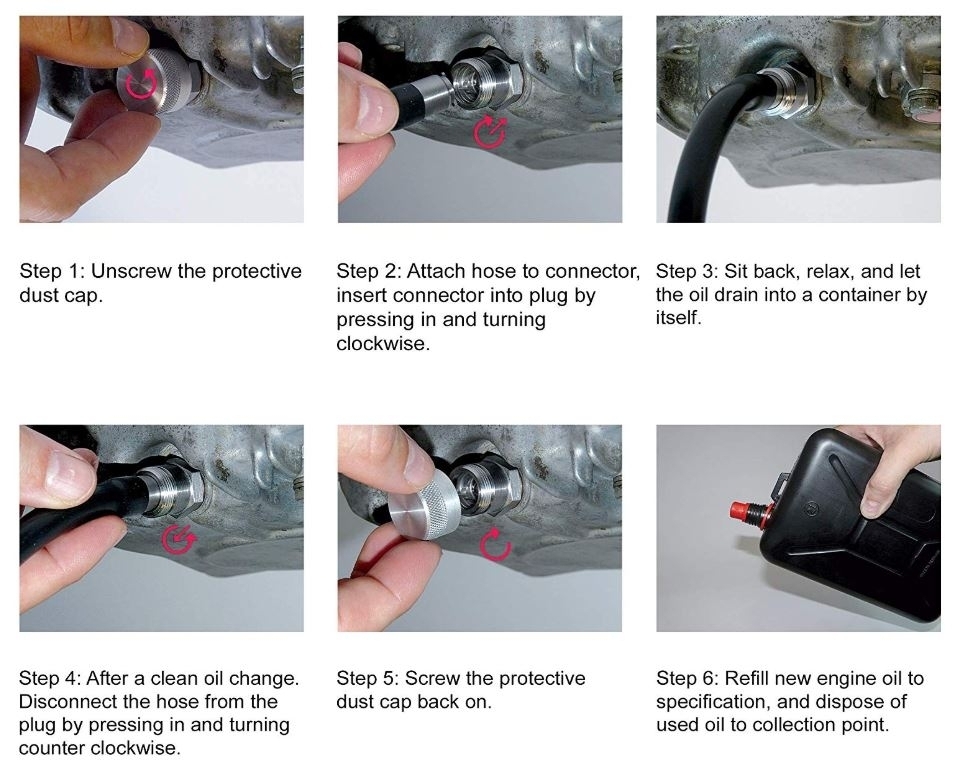 Step 1: Unscrew the protective dust cap.

Step 2: Attach hose to connector, insert connector into plug by pressing in and turning clockwise.

Step 3: Sit back, relax, and let the oil drain into a container by itself.

Step 4: After a clean oil change. Disconnect the hose from the plug by pressing in and turning counter clockwise.

Step 5: Screw the protective dust cap back on.

Step 6: Refill new engine oil to specification, and dispose of used oil to collection point.