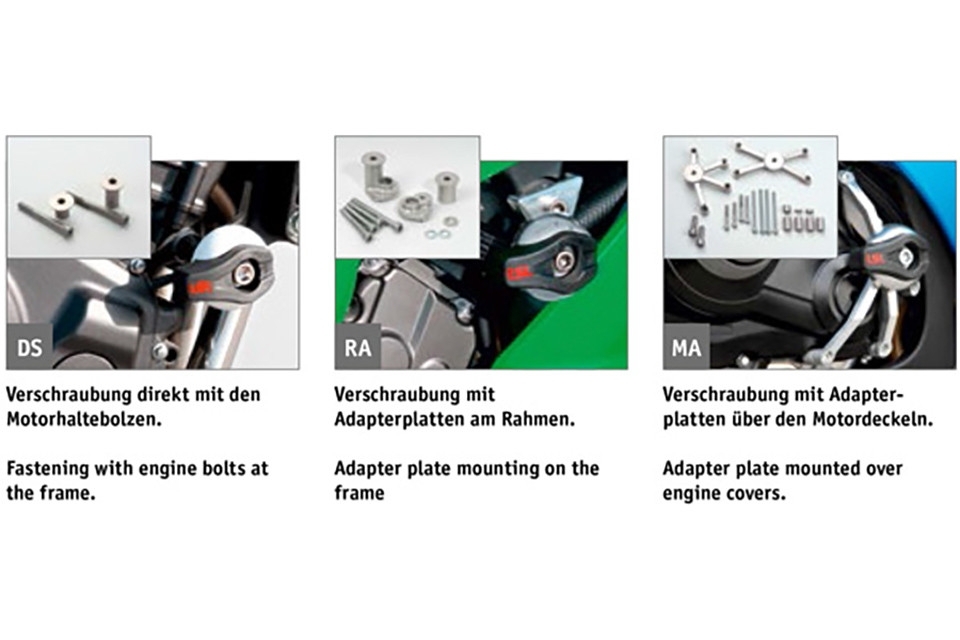 DS

Verschraubung direkt mit den Motorhaltebolzen.

Fastening with engine bolts at the frame.

RA

Verschraubung mit Adapterplatten am Rahmen.

Adapter plate mounting on the frame

MA

Verschraubung mit Adapterplatten über den Motordeckeln.

Adapter plate mounted over engine covers.