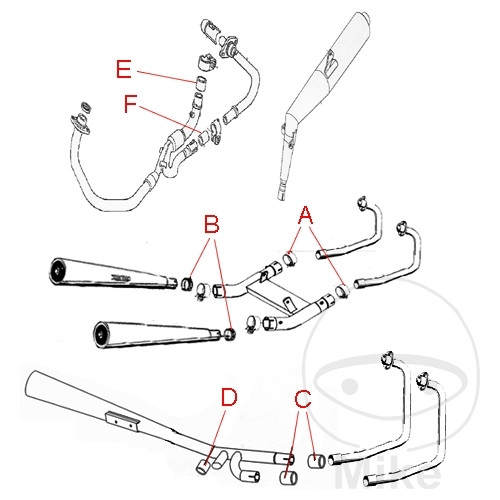 E
F
B
A
D
C
Mike