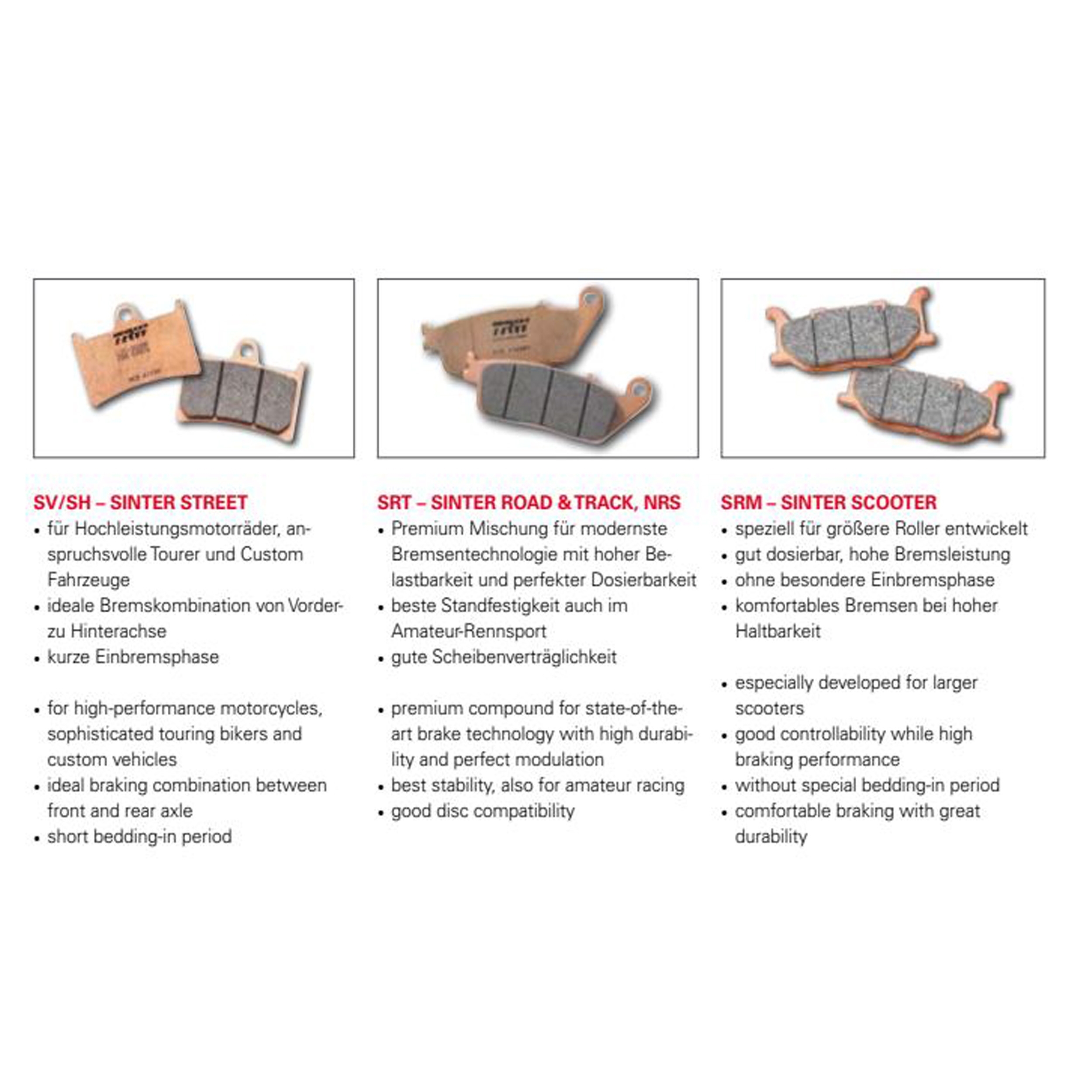 TRW

TRW

SV/SH – SINTER STREET

• für Hochleistungsmotorräder, anspruchsvolle Tourer und Custom Fahrzeuge
• ideale Bremskombination von Vorder- zu Hinterachse
• kurze Einbremsphase

• for high-performance motorcycles, sophisticated touring bikers and custom vehicles
• ideal braking combination between front and rear axle
• short bedding-in period

SRT – SINTER ROAD & TRACK, NRS

• Premium Mischung für modernste Bremsentechnologie mit hoher Belastbarkeit und perfekter Dosierbarkeit
• beste Standfestigkeit auch im Amateur-Rennsport
• gute Scheibenverträglichkeit

• premium compound for state-of-the-art brake technology with high durability and perfect modulation
• best stability, also for amateur racing
• good disc compatibility

SRM – SINTER SCOOTER

• speziell für größere Roller entwickelt
• gut dosierbar, hohe Bremsleistung
• ohne besondere Einbremsphase
• komfortables Bremsen bei hoher Haltbarkeit

• especially developed for larger scooters
• good controllability while high braking performance
• without special bedding-in period
• comfortable braking with great durability