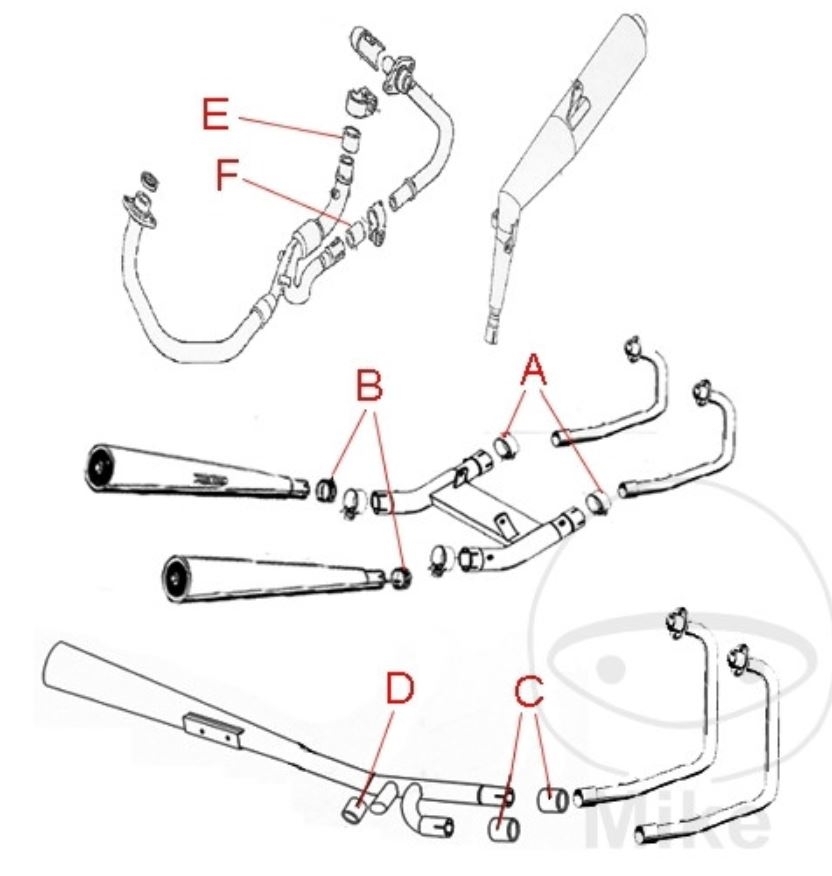 E
F
B
A
D
C
Mike